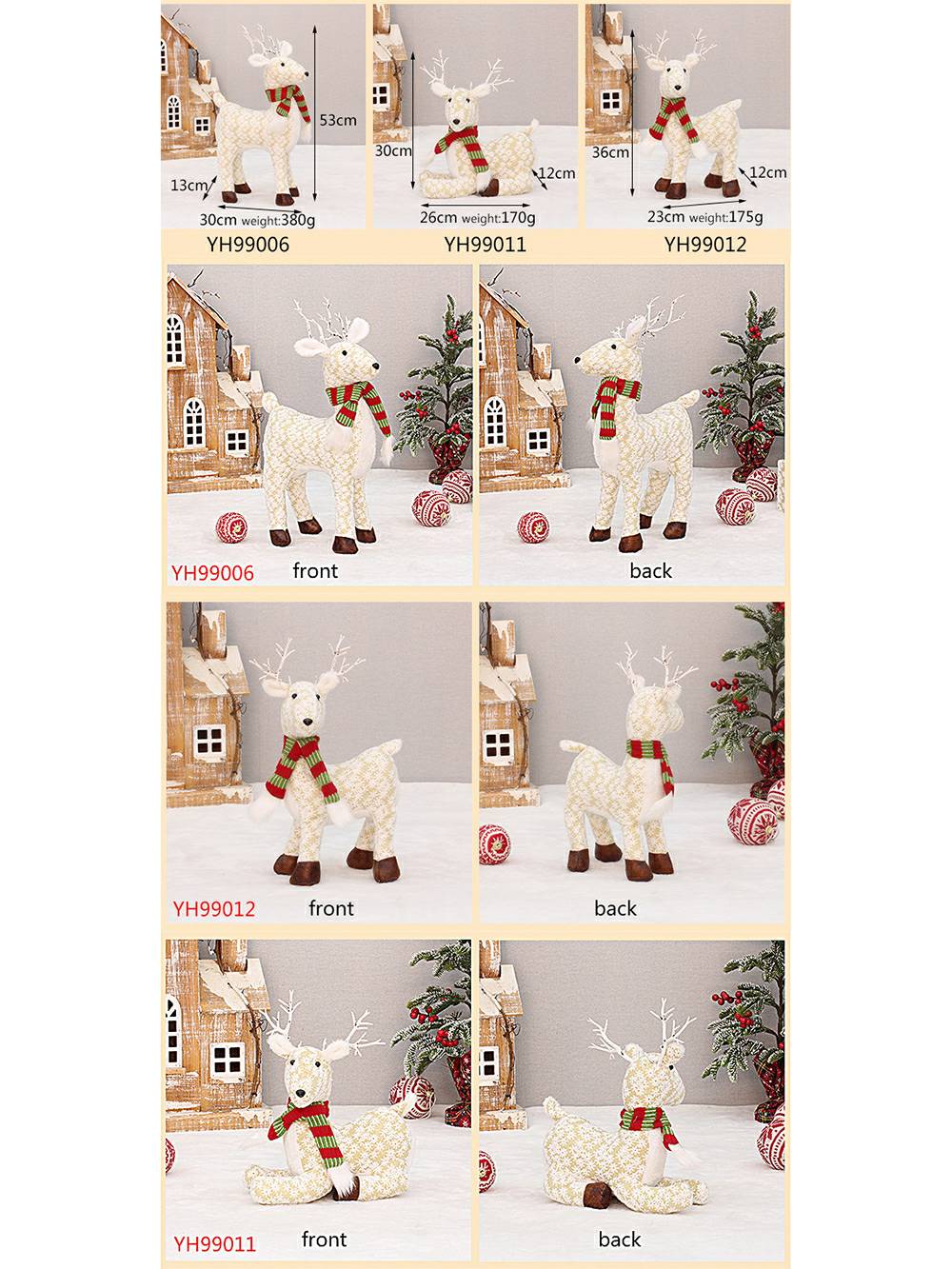 53cm
13cm
30cm weight:380g
YH99006

30cm
12cm
26cm weight:170g
YH99011

36cm
12cm
23cm weight:175g
YH99012

YH99006 front

back

YH99012 front

back

YH99011 front

back